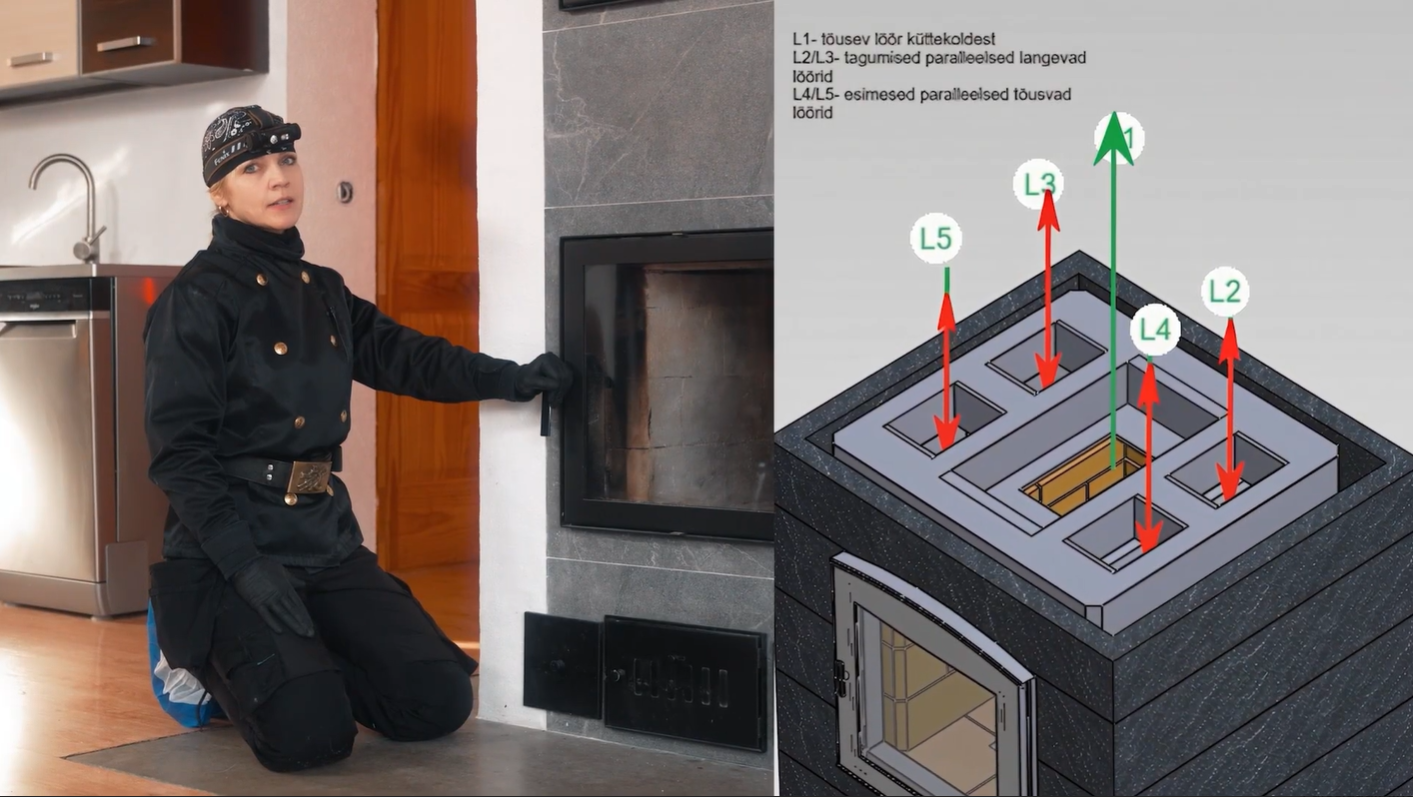 L1- tõusev lõõr küttekoldest
L2/L3- tagumised paralleelsed langevad lõõrid
L4/L5- esimesed paralleelsed tõusvad lõõrid

L1
L3
L5
L2
L4